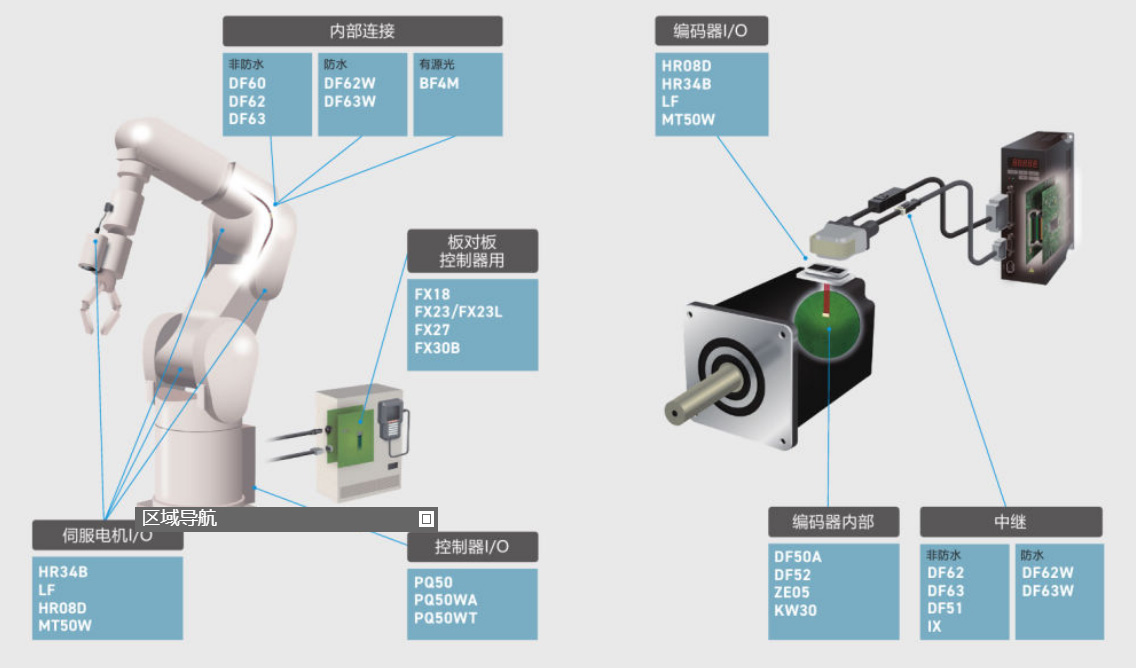 内部连接

非防水
DF60
DF62
DF63

防水
DF62W
DF63W

有源光
BF4M

板对板
控制器用

FX18
FX23/FX23L
FX27
FX30B

区域导航

伺服电机I/O

HR34B
LF
HR08D
MT50W

控制器I/O

PQ50
PQ50WA
PQ50WT

编码器I/O

HR08D
HR34B
LF
MT50W

编码器内部

DF50A
DF52
ZE05
KW30

中继

非防水
DF62
DF63
DF51
IX

防水
DF62W
DF63W